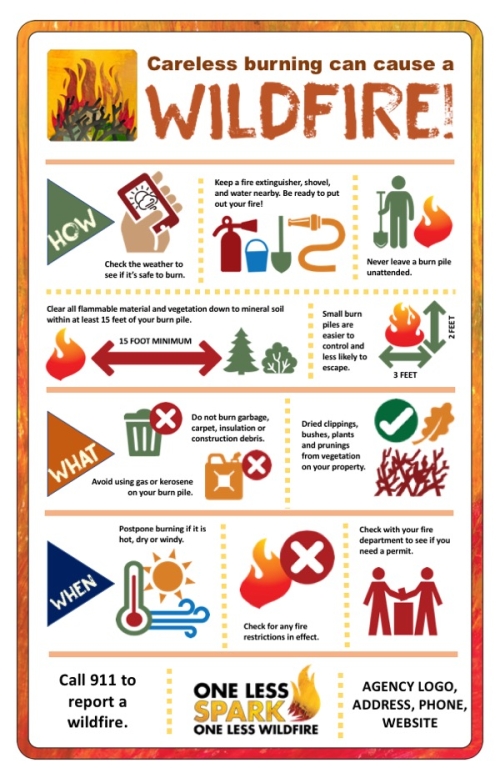 Careless burning can cause a

WILDFIRE!

HOW

Check the weather to see if it's safe to burn.

Keep a fire extinguisher, shovel, and water nearby. Be ready to put out your fire!

Never leave a burn pile unattended.

Clear all flammable material and vegetation down to mineral soil within at least 15 feet of your burn pile.

15 FOOT MINIMUM

Small burn piles are easier to control and less likely to escape.

2 FEET

3 FEET

WHAT

Do not burn garbage, carpet, insulation or construction debris.

Avoid using gas or kerosene on your burn pile.

Dried clippings, bushes, plants and prunings from vegetation on your property.

WHEN

Postpone burning if it is hot, dry or windy.

Check for any fire restrictions in effect.

Check with your fire department to see if you need a permit.

Call 911 to report a wildfire.

ONE LESS SPARK ONE LESS WILDFIRE

AGENCY LOGO, ADDRESS, PHONE, WEBSITE