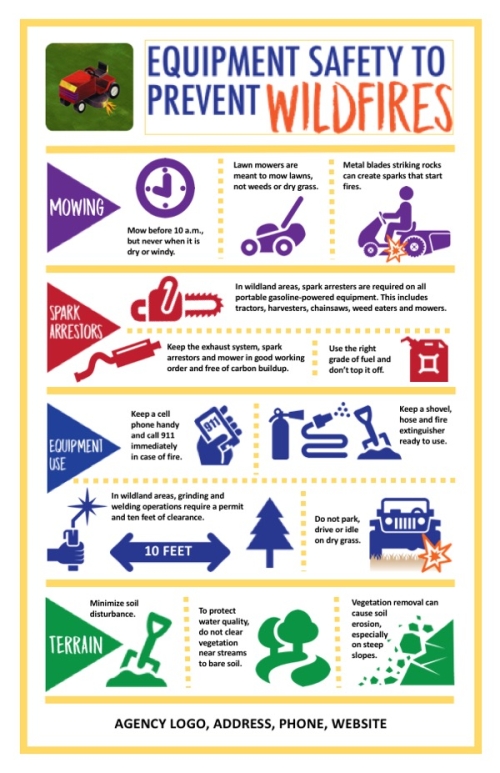 EQUIPMENT SAFETY TO PREVENT WILDFIRES

MOWING

Mow before 10 a.m., but never when it is dry or windy.

Lawn mowers are meant to mow lawns, not weeds or dry grass.

Metal blades striking rocks can create sparks that start fires.

SPARK ARRESTORS

In wildland areas, spark arresters are required on all portable gasoline-powered equipment. This includes tractors, harvesters, chainsaws, weed eaters and mowers.

Keep the exhaust system, spark arrestors and mower in good working order and free of carbon buildup.

Use the right grade of fuel and don't top it off.

EQUIPMENT USE

Keep a cell phone handy and call 911 immediately in case of fire.

911

Keep a shovel, hose and fire extinguisher ready to use.

In wildland areas, grinding and welding operations require a permit and ten feet of clearance.

10 FEET

Do not park, drive or idle on dry grass.

TERRAIN

Minimize soil disturbance.

To protect water quality, do not clear vegetation near streams to bare soil.

Vegetation removal can cause soil erosion, especially on steep slopes.

AGENCY LOGO, ADDRESS, PHONE, WEBSITE